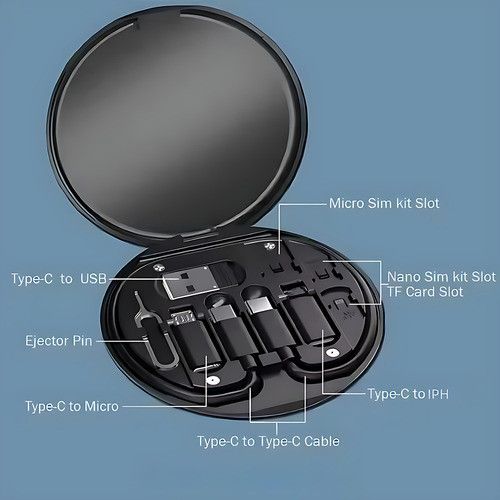 Micro Sim kit Slot

Type-C to USB

Nano Sim kit Slot
TF Card Slot

Ejector Pin

Type-C to IPH

Type-C to Micro

Type-C to Type-C Cable